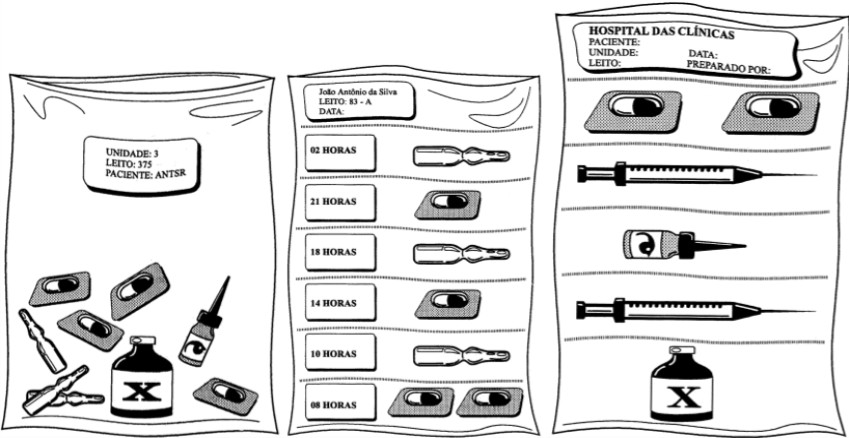 UNIDADE: 3
LEITO: 375
PACIENTE: ANTSR

X

João Antônio da Silva
LEITO: 83 - A
DATA:

02 HORAS

21 HORAS

18 HORAS

14 HORAS

10 HORAS

08 HORAS

HOSPITAL DAS CLÍNICAS
PACIENTE:
UNIDADE: DATA:
LEITO: PREPARADO POR:

X