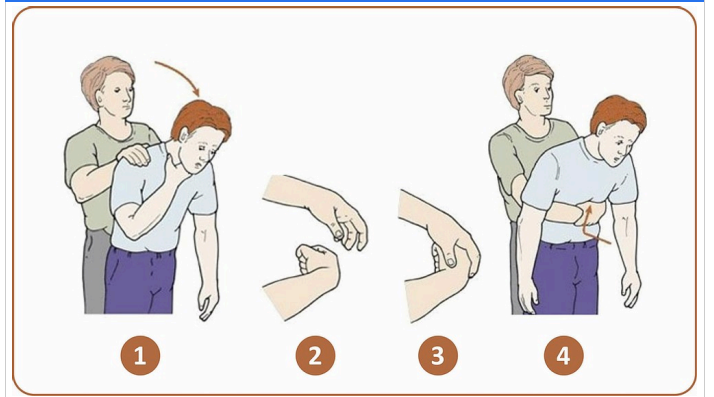 1

2

3

4