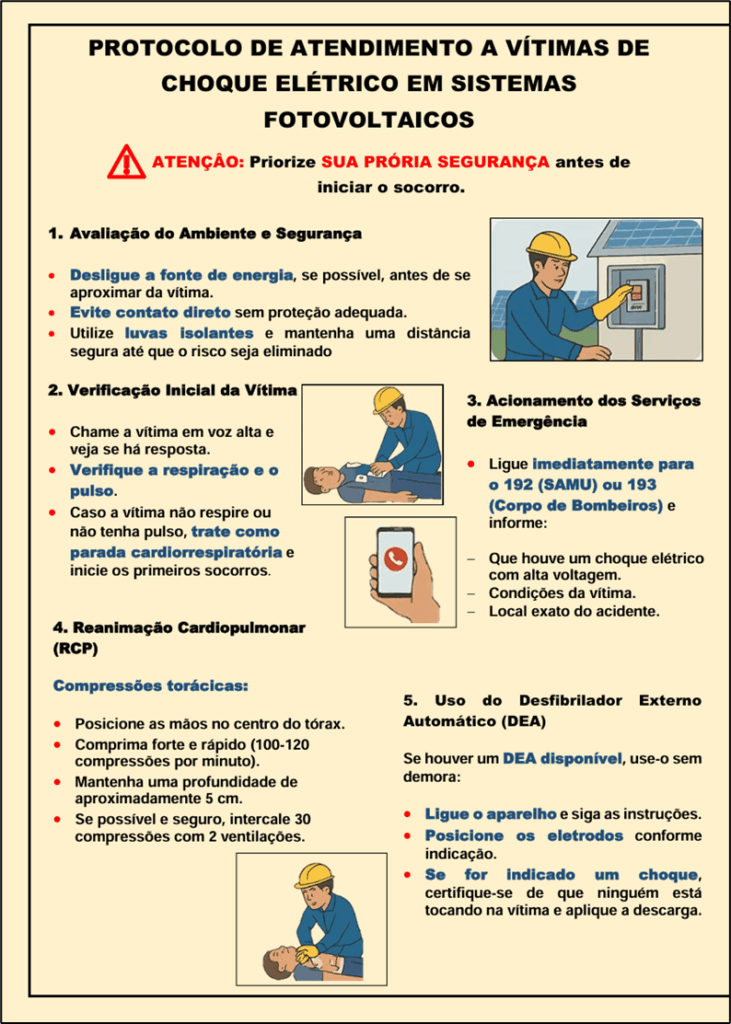 PROTOCOLO DE ATENDIMENTO A VÍTIMAS DE CHOQUE ELÉTRICO EM SISTEMAS FOTOVOLTAICOS

ATENÇÃO: Priorize SUA PRÓRIA SEGURANÇA antes de iniciar o socorro.

1. Avaliação do Ambiente e Segurança

• Desligue a fonte de energia, se possível, antes de se aproximar da vítima.
• Evite contato direto sem proteção adequada.
• Utilize luvas isolantes e mantenha uma distância segura até que o risco seja eliminado

2. Verificação Inicial da Vítima

• Chame a vítima em voz alta e veja se há resposta.
• Verifique a respiração e o pulso.
• Caso a vítima não respire ou não tenha pulso, trate como parada cardiorrespiratória e inicie os primeiros socorros.

3. Acionamento dos Serviços de Emergência

• Ligue imediatamente para o 192 (SAMU) ou 193 (Corpo de Bombeiros) e informe:

– Que houve um choque elétrico com alta voltagem.
– Condições da vítima.
– Local exato do acidente.

4. Reanimação Cardiopulmonar (RCP)

Compressões torácicas:

• Posicione as mãos no centro do tórax.
• Comprima forte e rápido (100-120 compressões por minuto).
• Mantenha uma profundidade de aproximadamente 5 cm.
• Se possível e seguro, intercale 30 compressões com 2 ventilações.

5. Uso do Desfibrilador Externo Automático (DEA)

Se houver um DEA disponível, use-o sem demora:

• Ligue o aparelho e siga as instruções.
• Posicione os eletrodos conforme indicação.
• Se for indicado um choque, certifique-se de que ninguém está tocando na vítima e aplique a descarga.